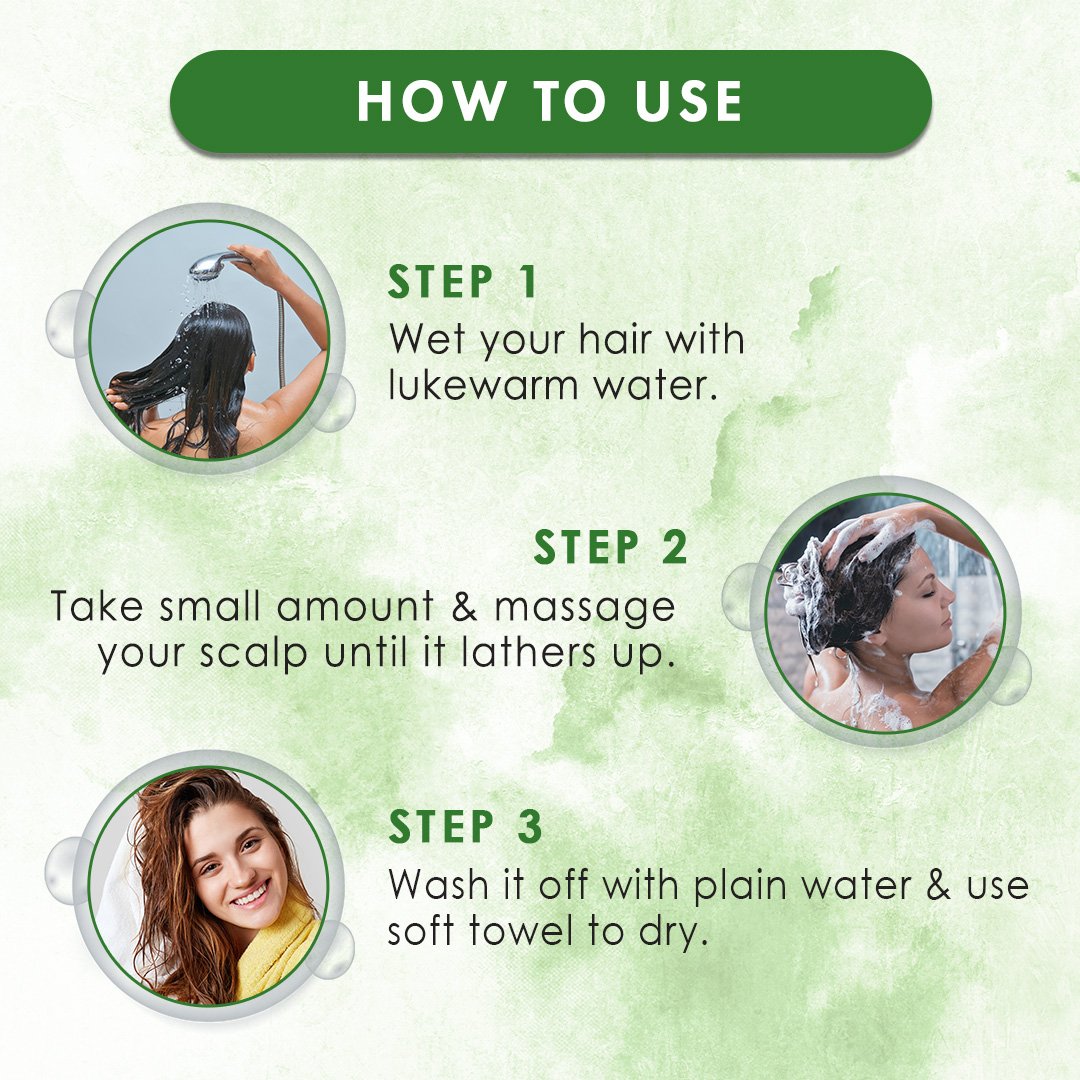 HOW TO USE

STEP 1
Wet your hair with lukewarm water.

STEP 2
Take small amount & massage your scalp until it lathers up.

STEP 3
Wash it off with plain water & use soft towel to dry.