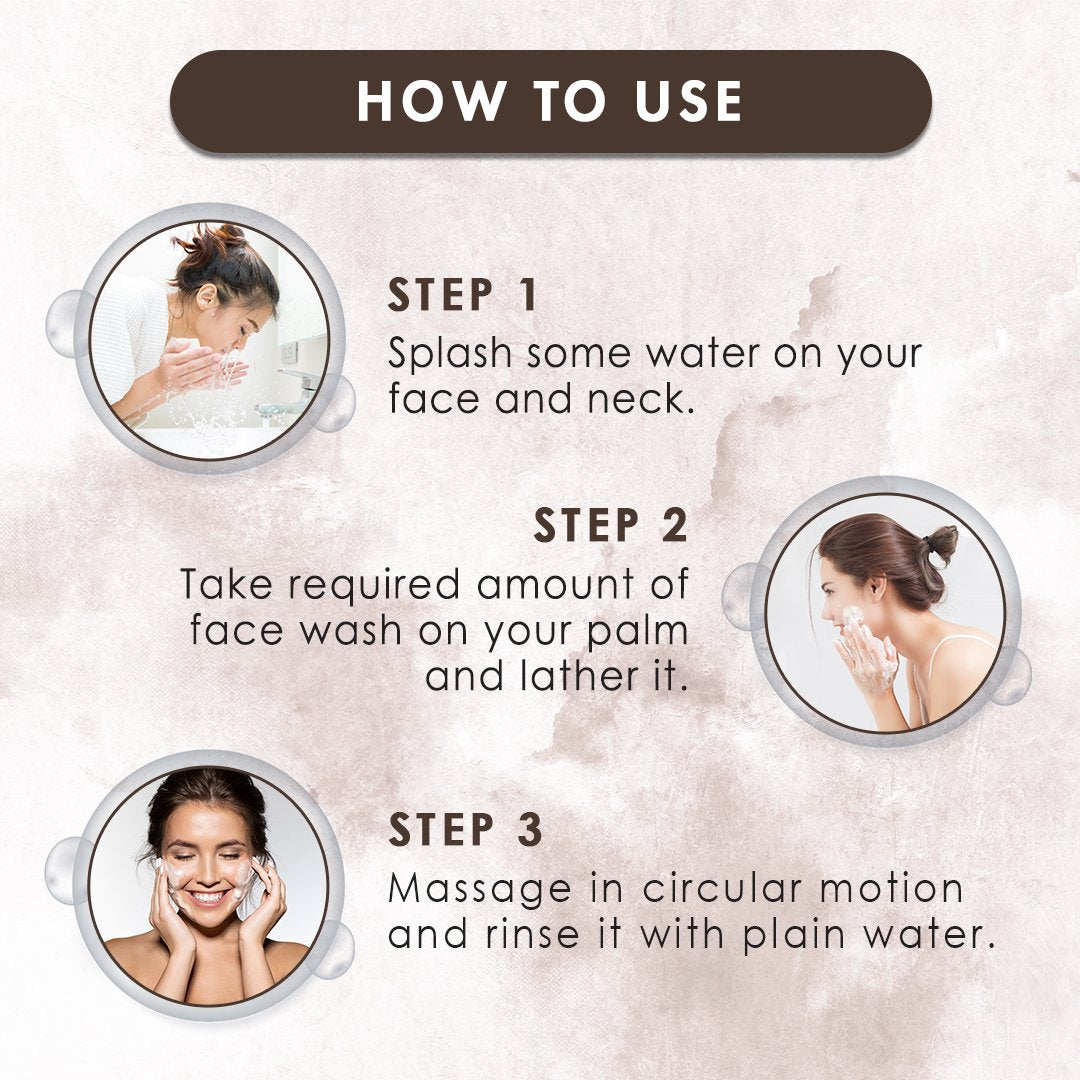 HOW TO USE

STEP 1
Splash some water on your face and neck.

STEP 2
Take required amount of face wash on your palm and lather it.

STEP 3
Massage in circular motion and rinse it with plain water.