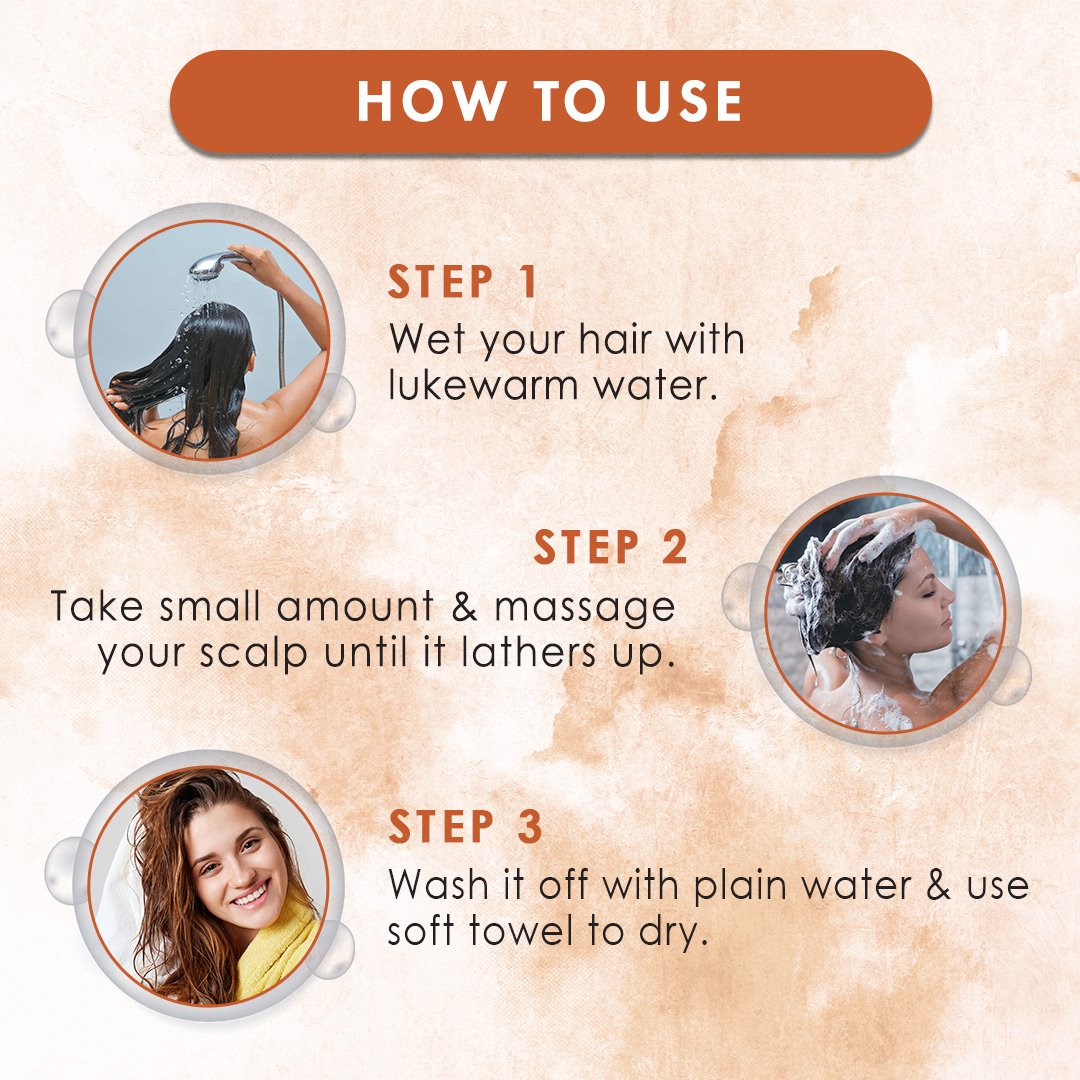 HOW TO USE

STEP 1
Wet your hair with lukewarm water.

STEP 2
Take small amount & massage your scalp until it lathers up.

STEP 3
Wash it off with plain water & use soft towel to dry.