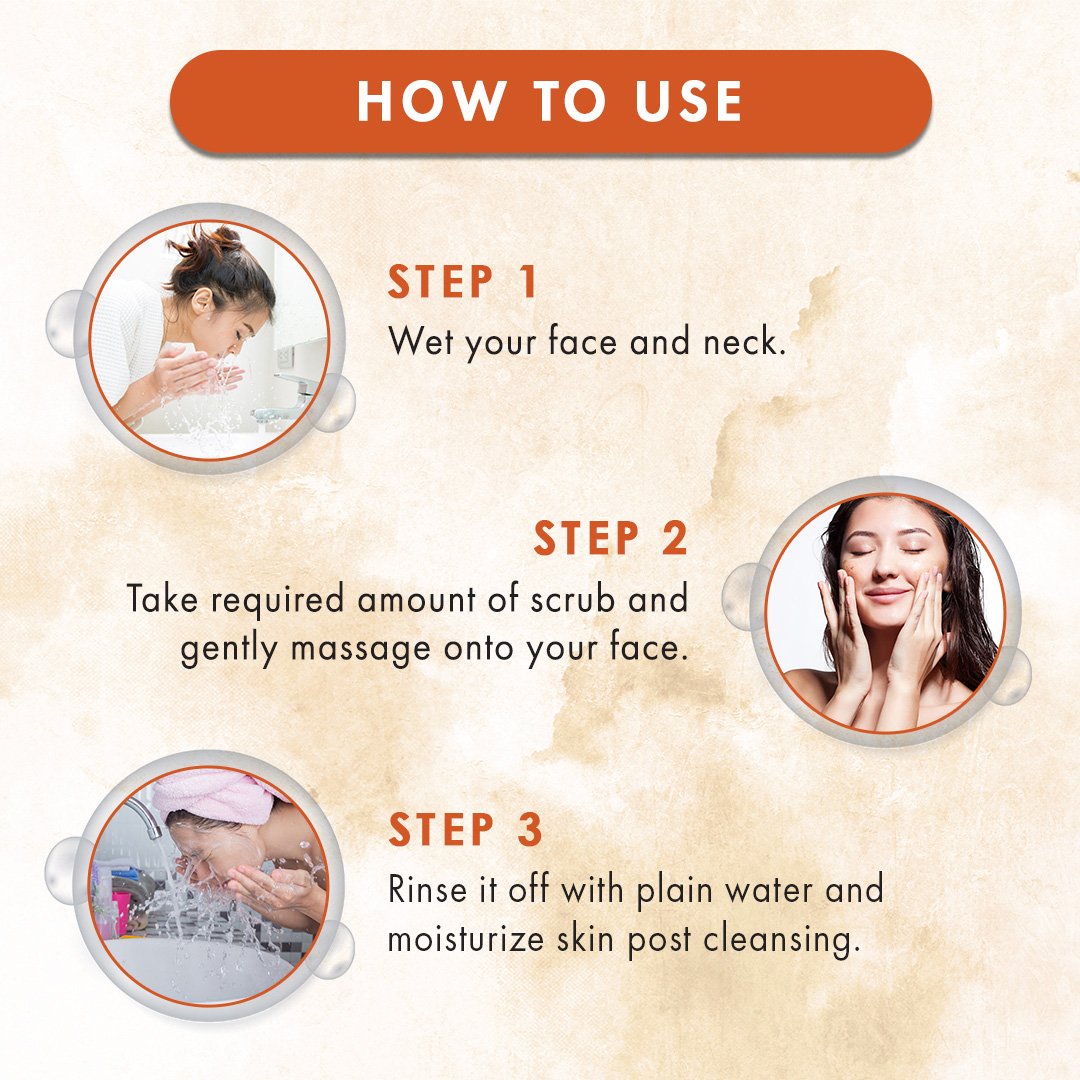 HOW TO USE

STEP 1
Wet your face and neck.

STEP 2
Take required amount of scrub and gently massage onto your face.

STEP 3
Rinse it off with plain water and moisturize skin post cleansing.